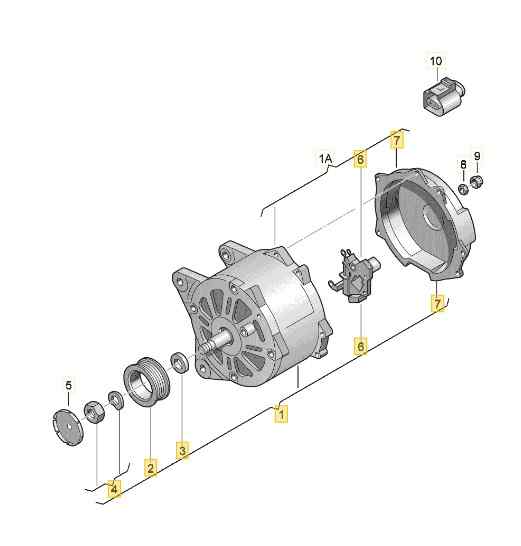 10
7
1A
6
8
9
7
6
5
1
3
2
4