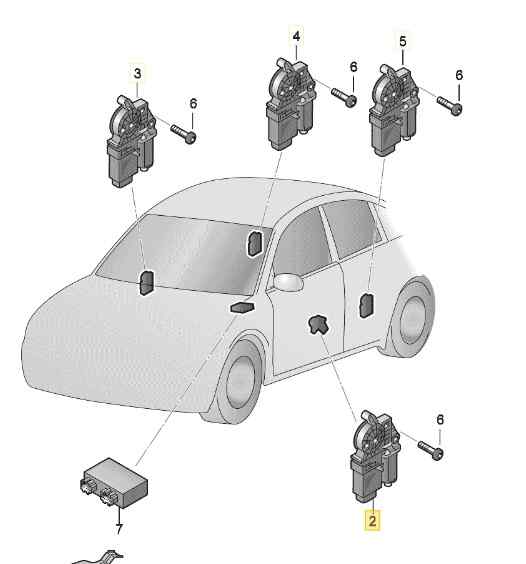 3
6
4
6
5
6
6
7
2