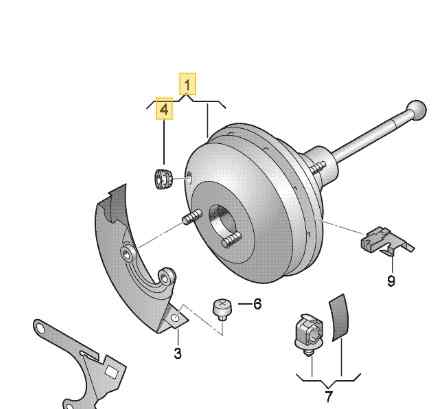 1
4
9
6
3
7