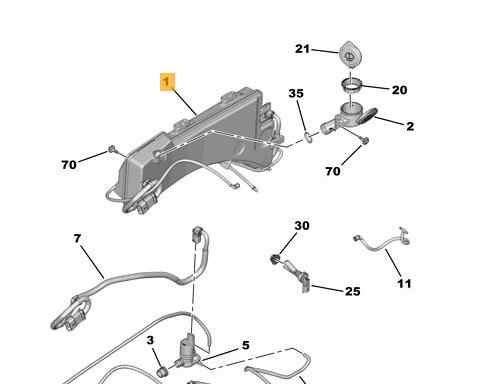 21
1
20
35
2
70
70
30
7
11
25
3
5