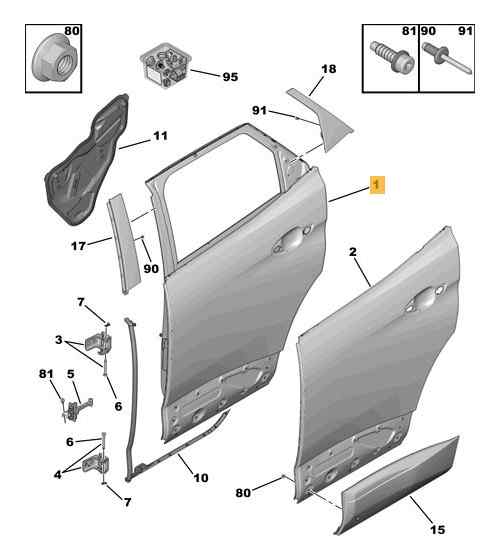 80
95
81
90
91
18
91
11
1
17
90
2
7
3
81
5
6
6
4
7
10
80
15