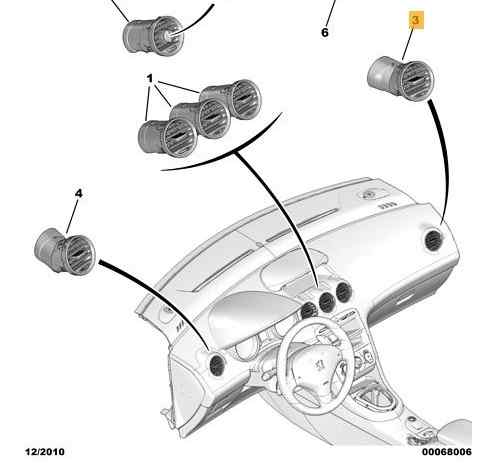 6
3
1
4
12/2010
00068006