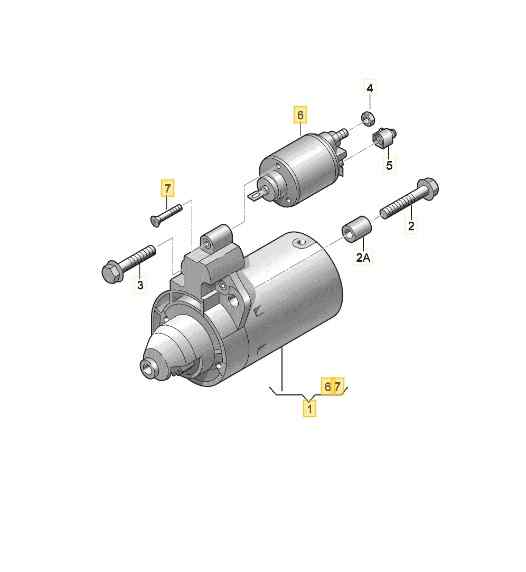 4
6
5
7
2
2A
3
6 7
1