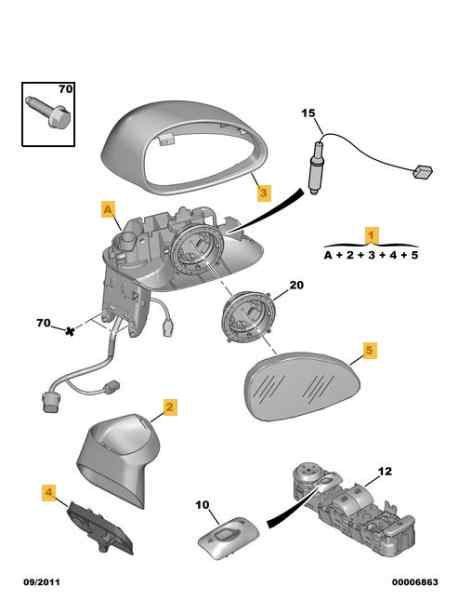 70

15

3

A

1

A + 2 + 3 + 4 + 5

20

70

5

2

12

4

10

09/2011

00006863