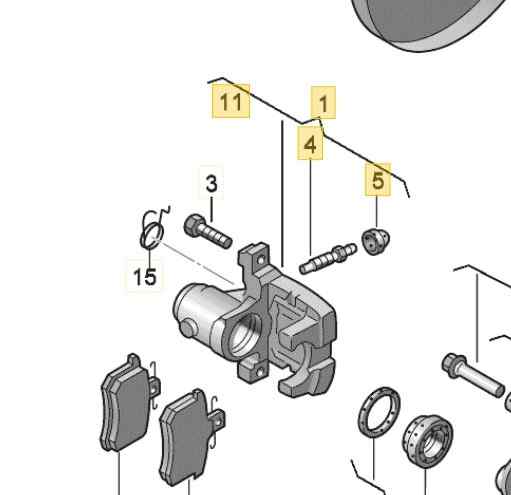 11
1
4
5
3
15