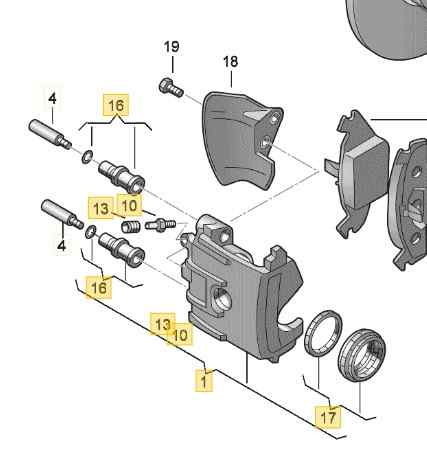 19
18
4
16
13
10
4
16
13
10
1
17