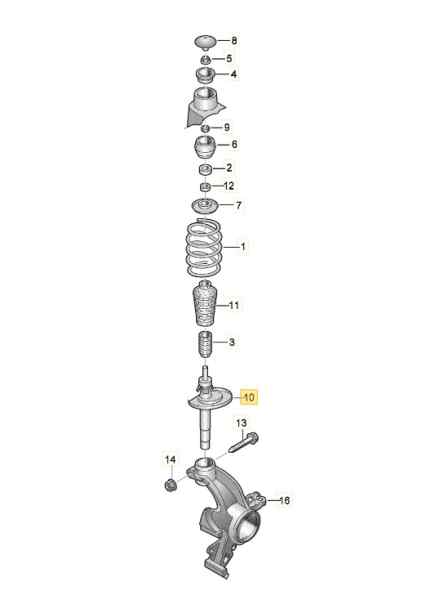 8
5
4
9
6
2
12
7
1
11
3
10
13
14
16