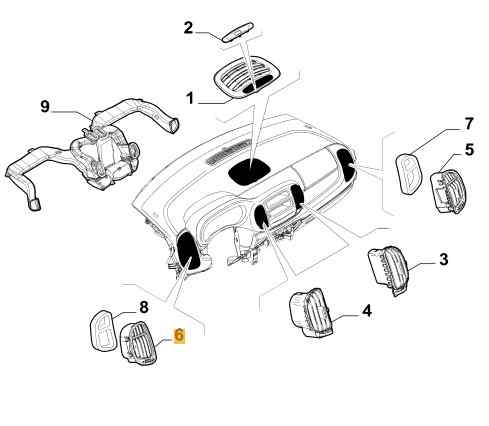 2
1
9
7
5
3
4
8
6