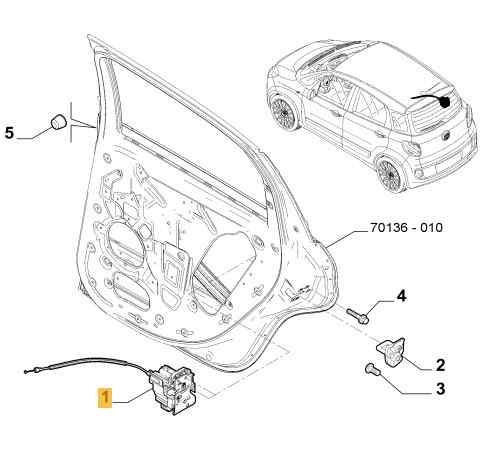 5

70136 - 010

4

2

3

1