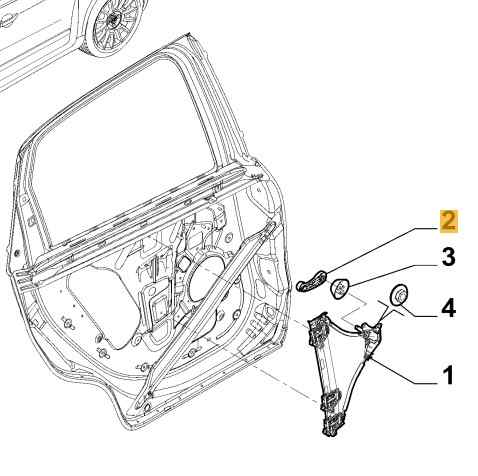 2
3
4
1