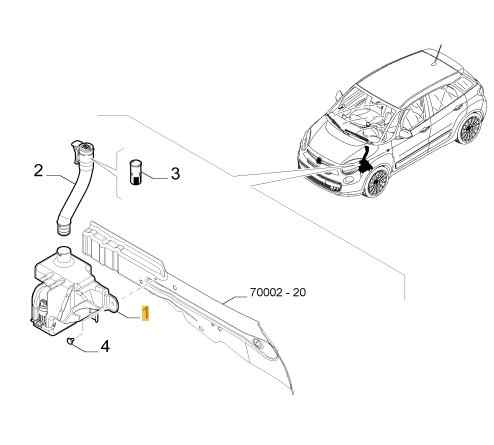 2
3
70002 - 20
1
4