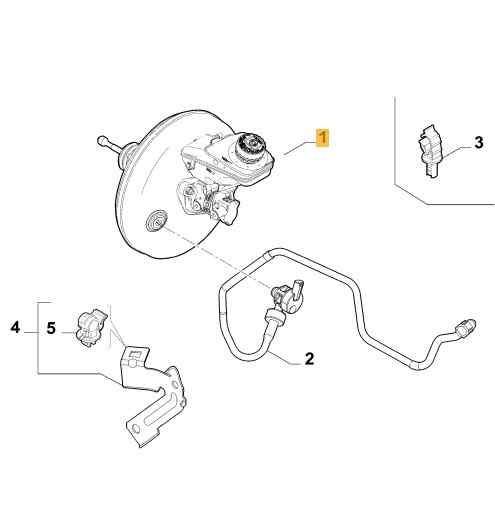 1
3
4
5
2