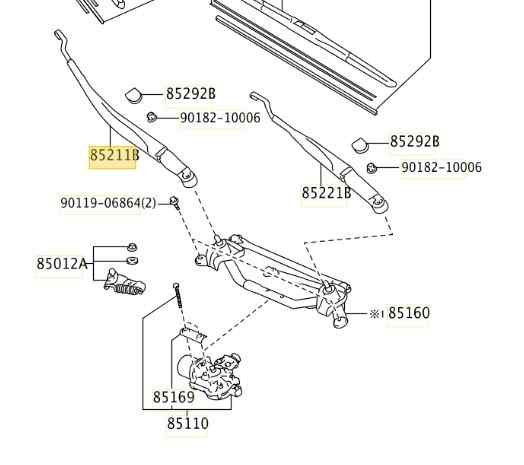 85292B
90182-10006
85211B
85292B
90182-10006
85221B
90119-06864(2)
85012A
※1 85160
85169
85110