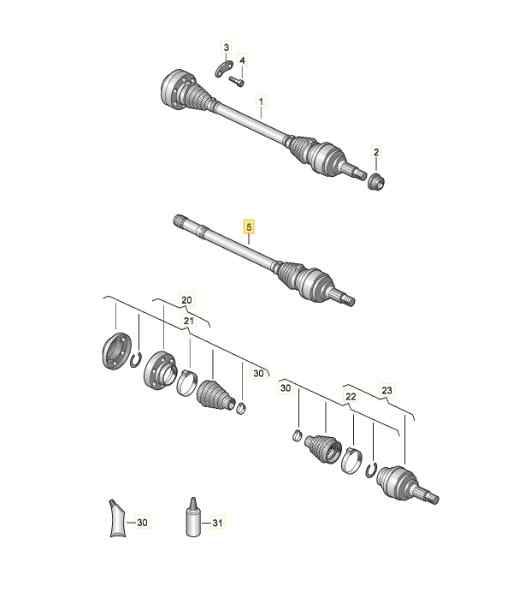 3
4
1
2
5
20
21
30
30
22
23
30
31