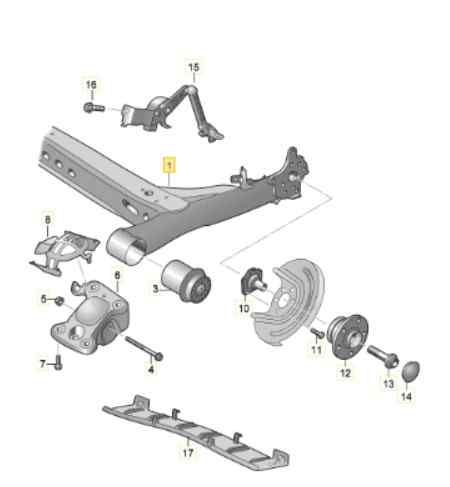 15
16
1
8
6
3
5
10
7
4
11
12
13
14
17