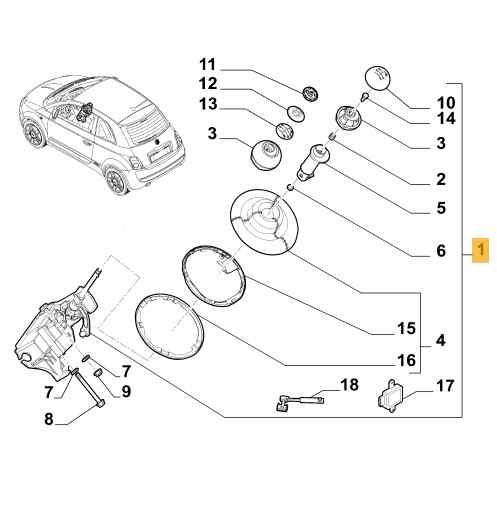 11
12
13
3
10
14
3
2
5
6
1
15
4
16
7
7
9
8
18
17