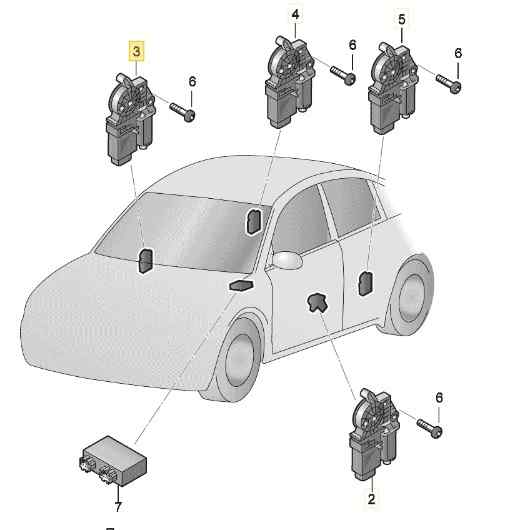 3
6
4
6
5
6
6
2
7