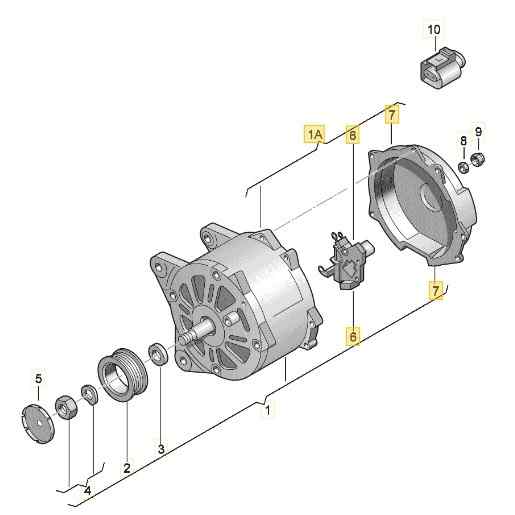 10
7
1A
6
8
9
7
6
5
1
3
2
4