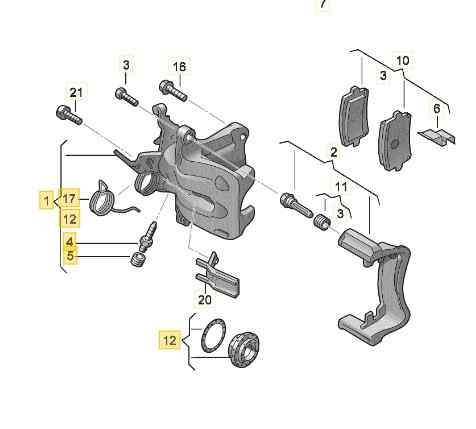 7
3
16
21
10
3
6
2
11
3
1
17
12
4
5
20
12