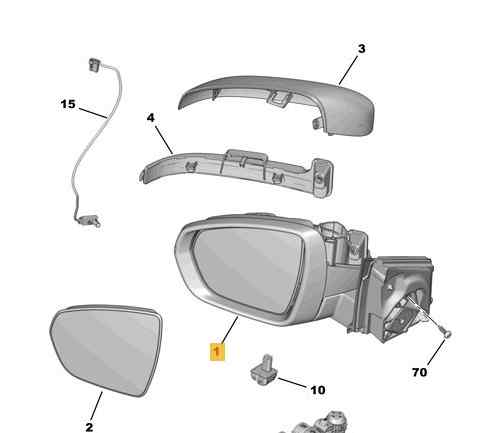 3
15
4
1
70
10
2