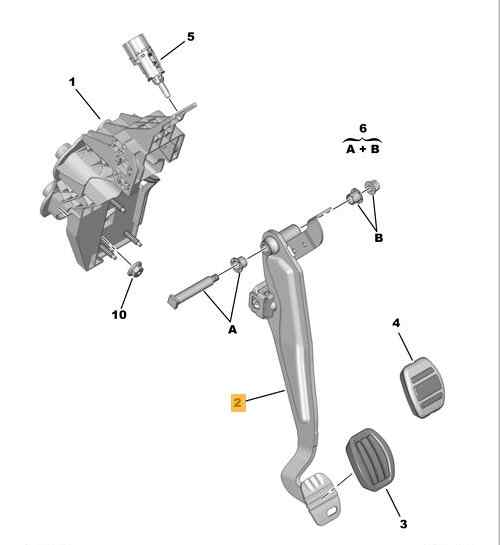 5
1
6
A + B
B
10
A
4
2
3