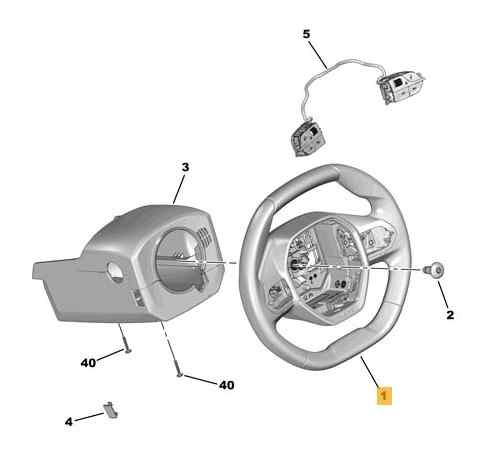 5
3
2
40
40
1
4