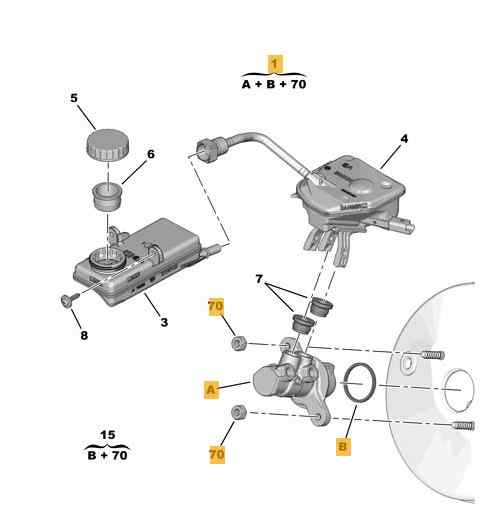 1
A + B + 70

5

6

4

7

3

8

70

A

70

B

15
B + 70