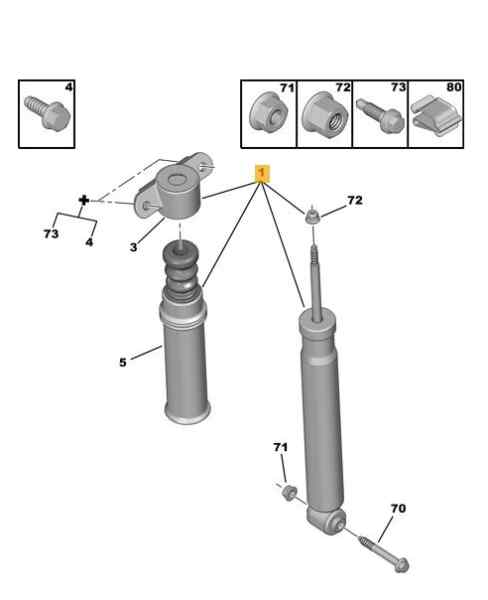 4

71

72

73

80

1

72

73

4

3

5

71

70