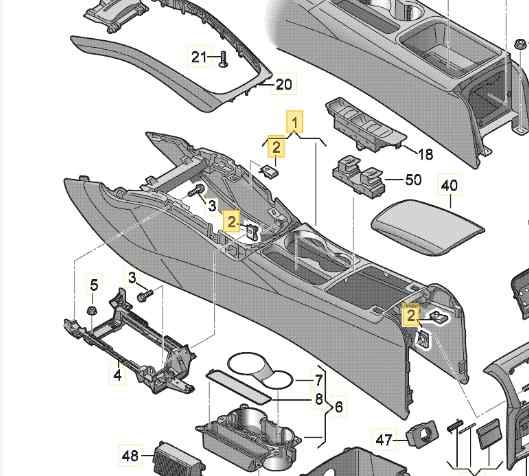 21
20
1
2
18
50
40
3
2
5
3
2
4
7
8
6
47
48