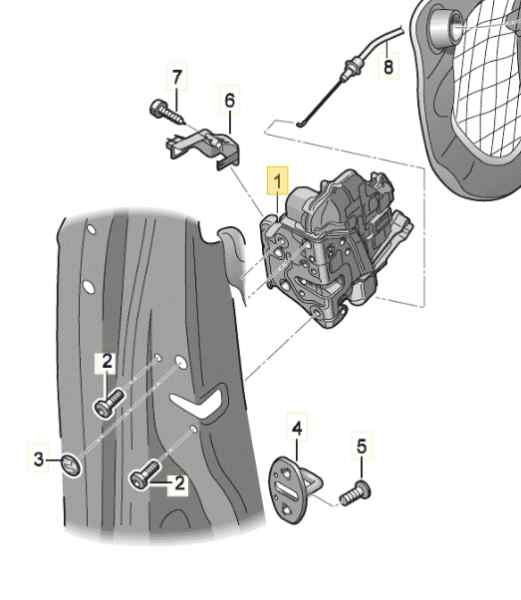 7
6
8
1
2
3
2
4
5