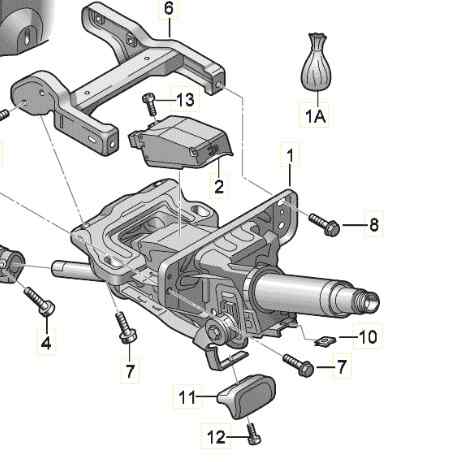 6
13
1A
1
2
8
4
7
10
7
11
12