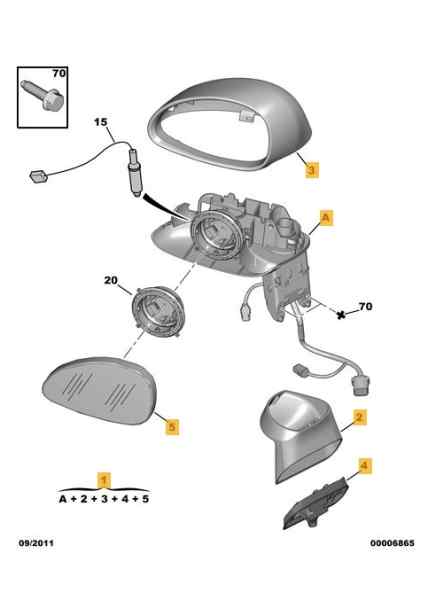 70

15

3

A

20

70

5

2

4

1

A + 2 + 3 + 4 + 5

09/2011

00006865