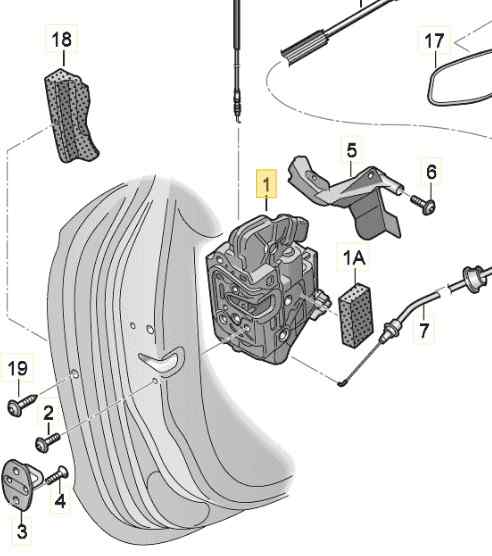 18
17
5
6
1
1A
7
19
2
4
3