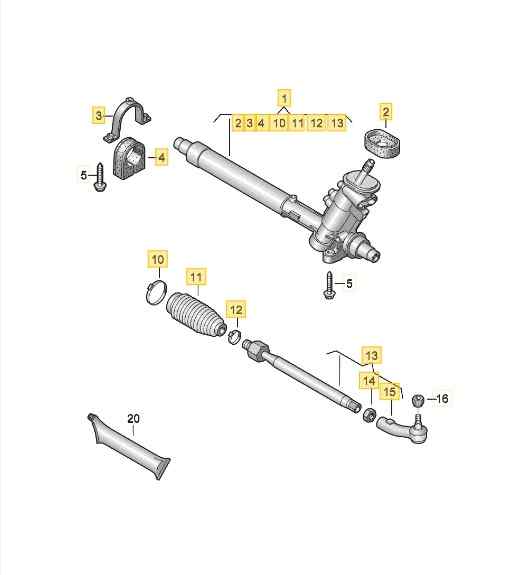 1
2 3 4 10 11 12 13
2
3
4
5
5
10
11
12
13
14
15
16
20