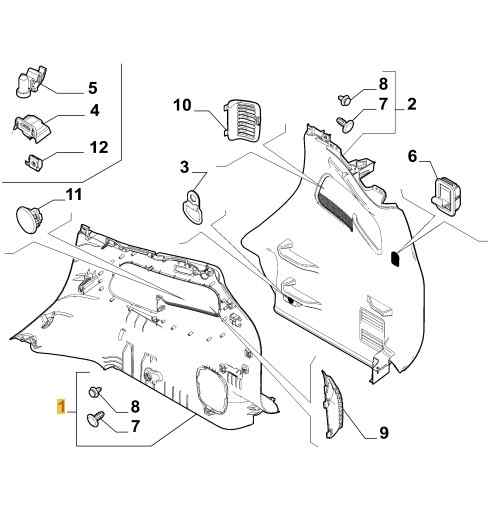 5
4
12
10
8
7
2
6
3
11
1
8
7
9