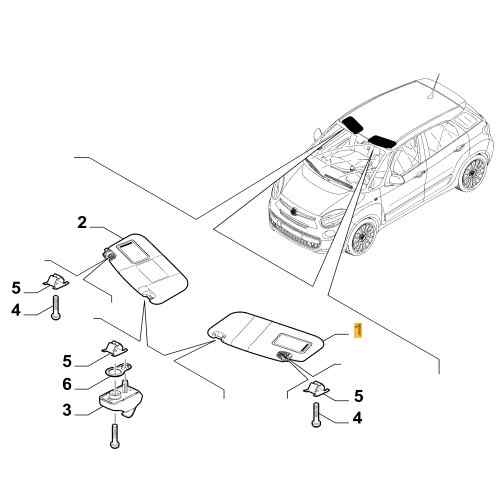 2
5
4
1
5
6
3
5
4