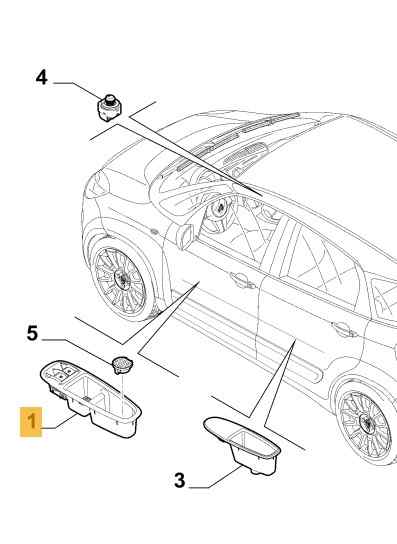 4

5

1

3