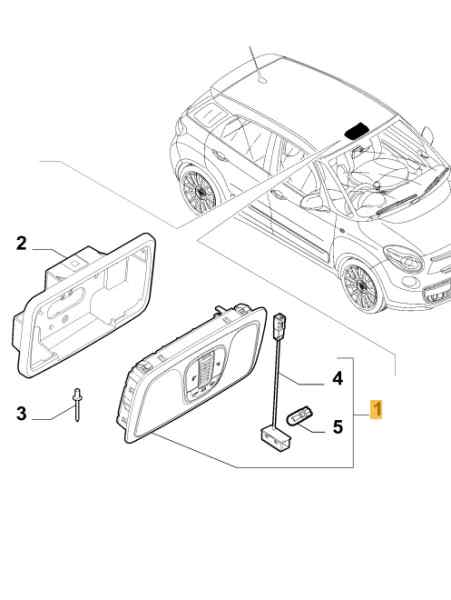 2
3
4
5
1