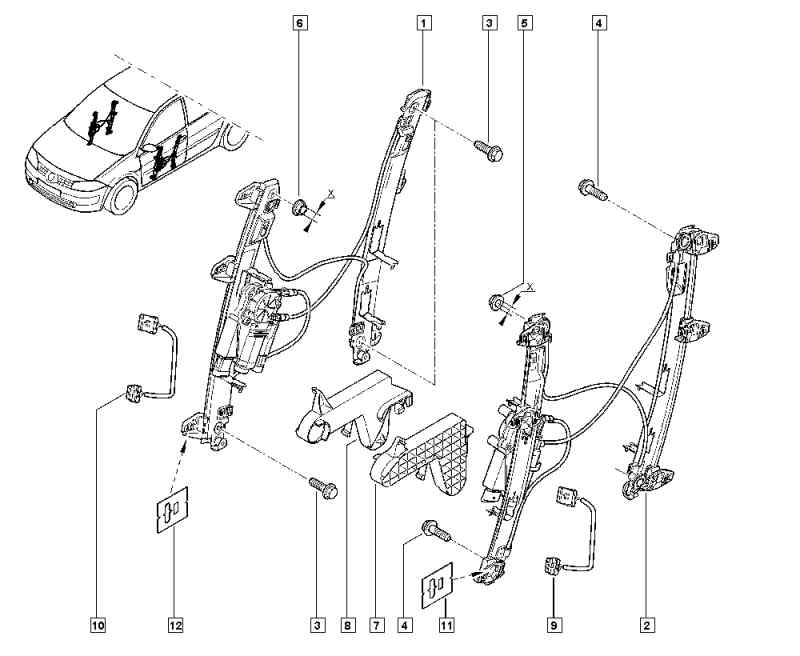 6
1
3
5
4
X
X
10
12
3
8
7
4
11
9
2